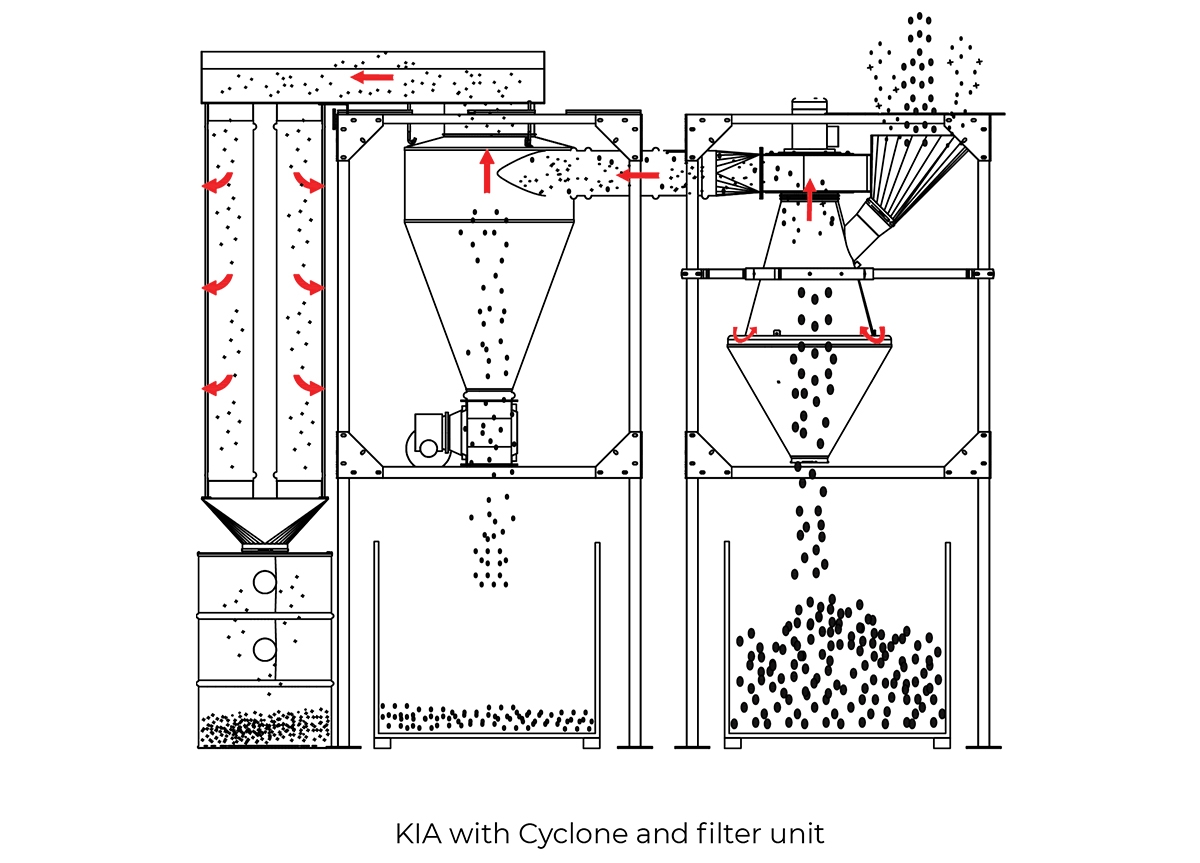 KIA with Cyclone and filter unit