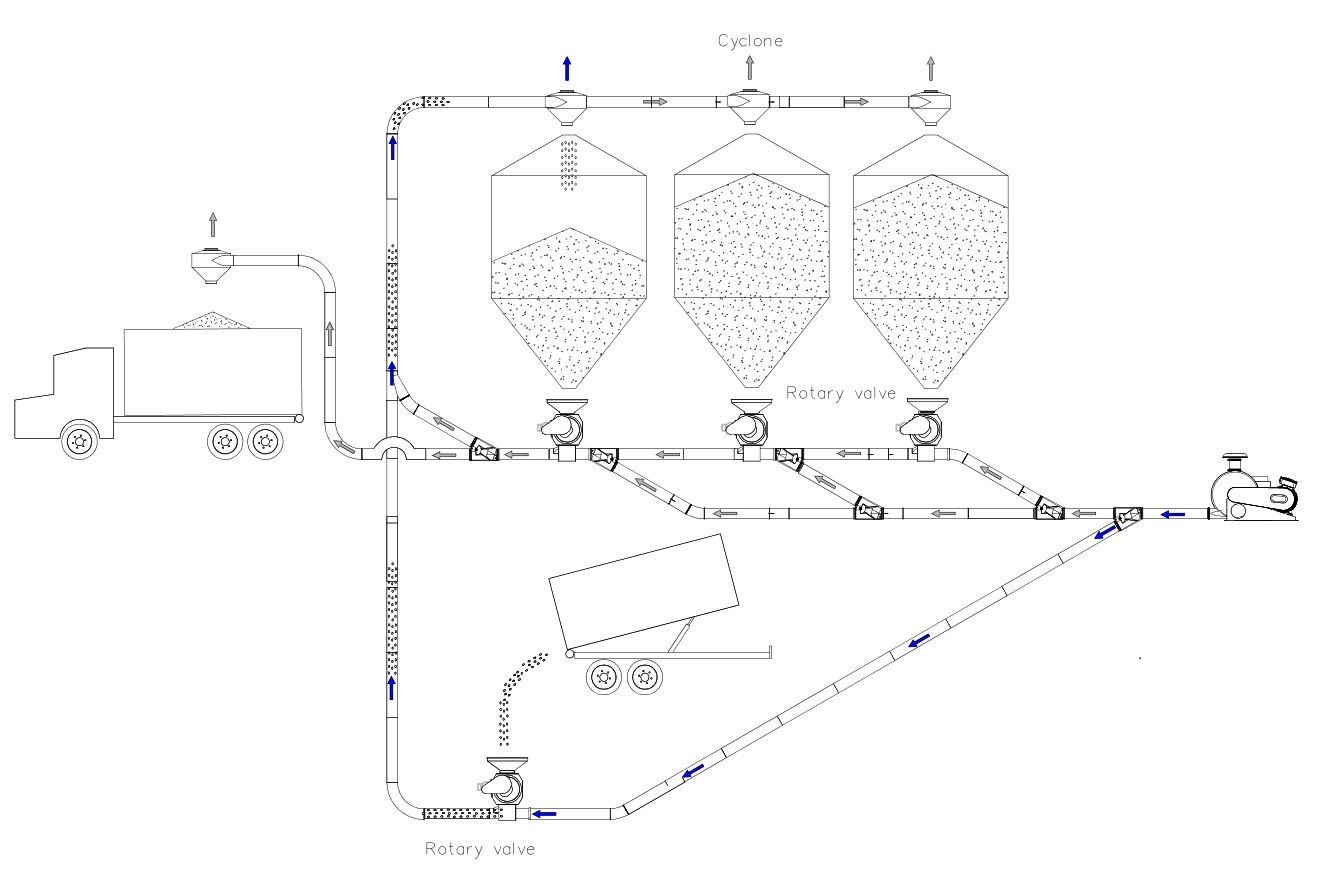 Cyclone

Rotary valve

Rotary valve