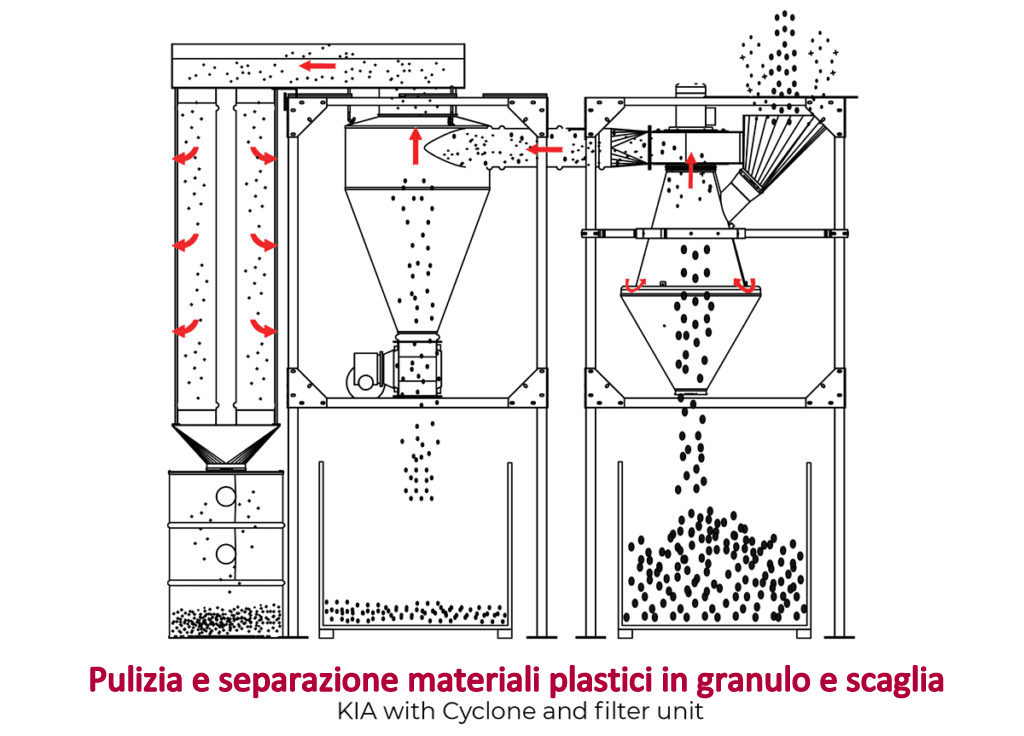 Pulizia e separazione materiali plastici in granulo e scaglia
KIA with Cyclone and filter unit